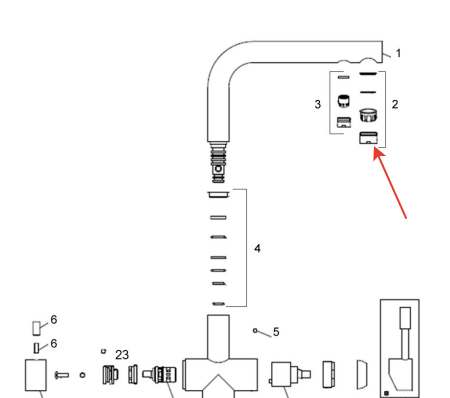 1
3
2
4
6
6
5
23