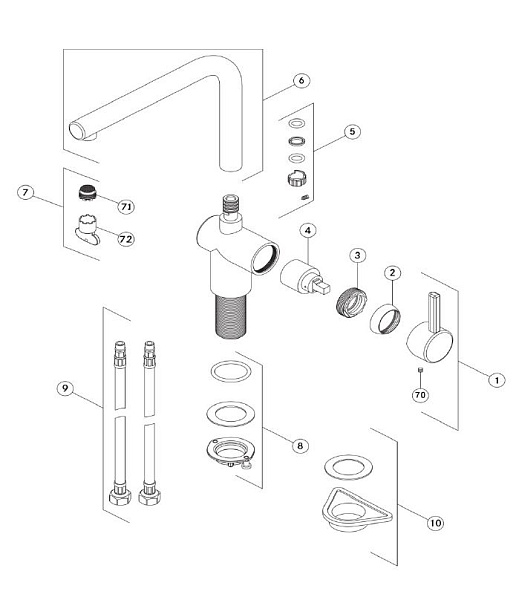 6
5
7
71
72
4
3
2
1
70
9
8
10